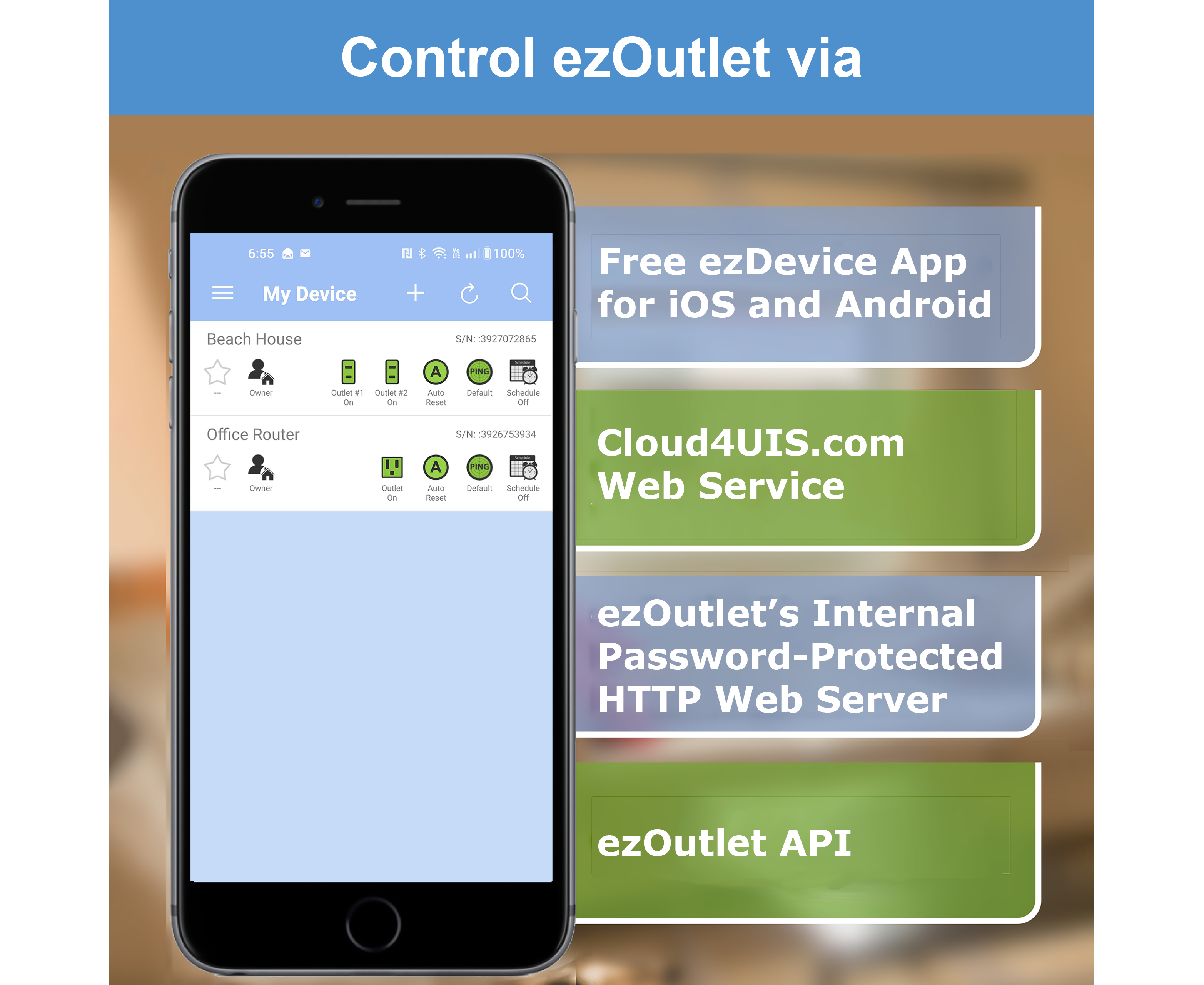 Control ezOutlet via

6:55 100%

My Device

Beach House S/N: :3927072865

--- Owner Outlet #1 On Outlet #2 On A Auto Reset PING Default Schedule Schedule Off

Office Router S/N: :3926753934

--- Owner Outlet On A Auto Reset PING Default Schedule Schedule Off

Free ezDevice App for iOS and Android

Cloud4UIS.com Web Service

ezOutlet's Internal Password-Protected HTTP Web Server

ezOutlet API